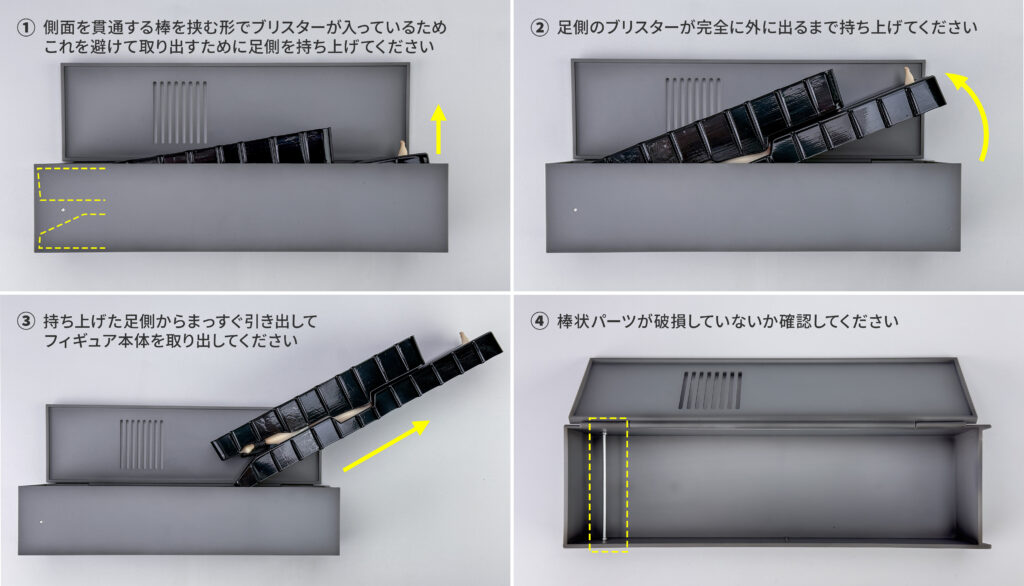 ① 側面を貫通する棒を挟む形でブリスターが入っているため
これを避けて取り出すために足側を持ち上げてください

② 足側のブリスターが完全に外に出るまで持ち上げてください

③ 持ち上げた足側からまっすぐ引き出して
フィギュア本体を取り出してください

④ 棒状パーツが破損していないか確認してください